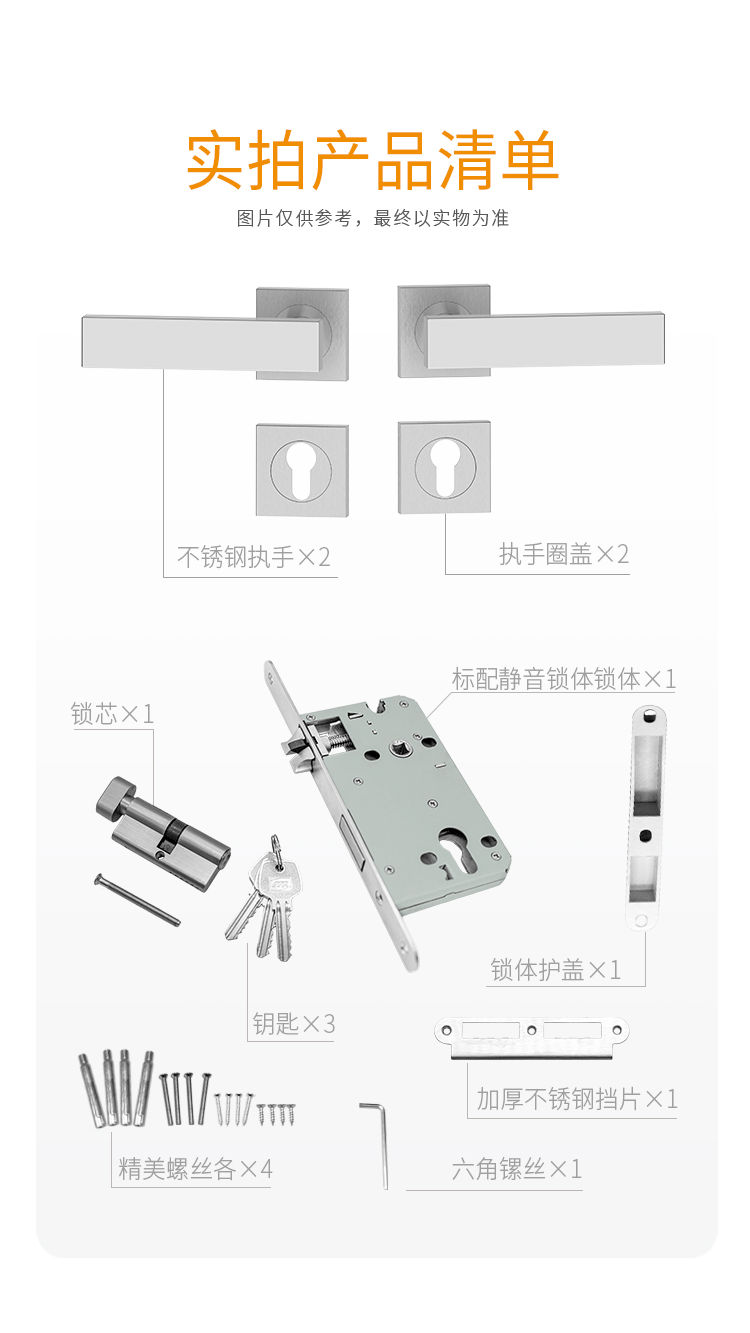 实拍产品清单

图片仅供参考，最终以实物为准

不锈钢执手×2

执手圈盖×2

标配静音锁体锁体×1

锁芯×1

锁体护盖×1

钥匙×3

加厚不锈钢挡片×1

精美螺丝各×4

六角镙丝×1