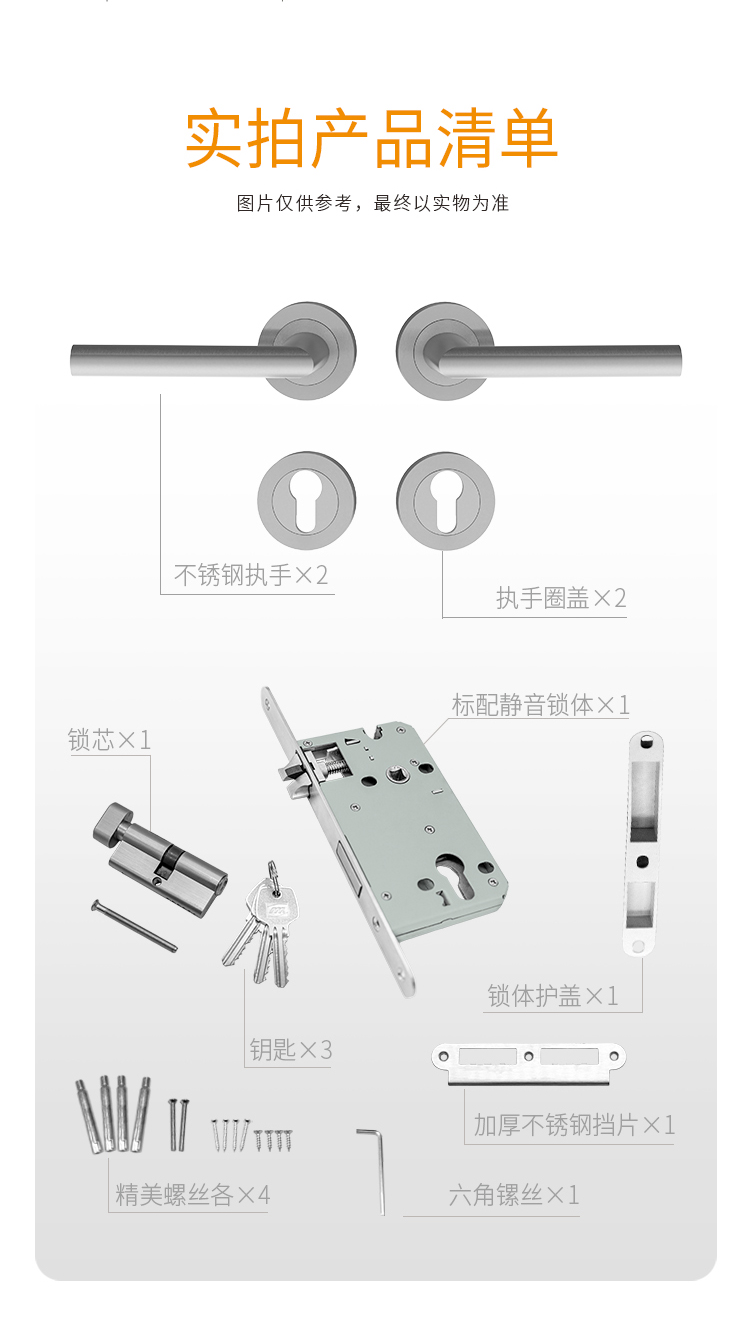 实拍产品清单

图片仅供参考，最终以实物为准

不锈钢执手×2

执手圈盖×2

标配静音锁体×1

锁芯×1

锁体护盖×1

钥匙×3

加厚不锈钢挡片×1

精美螺丝各×4

六角镙丝×1