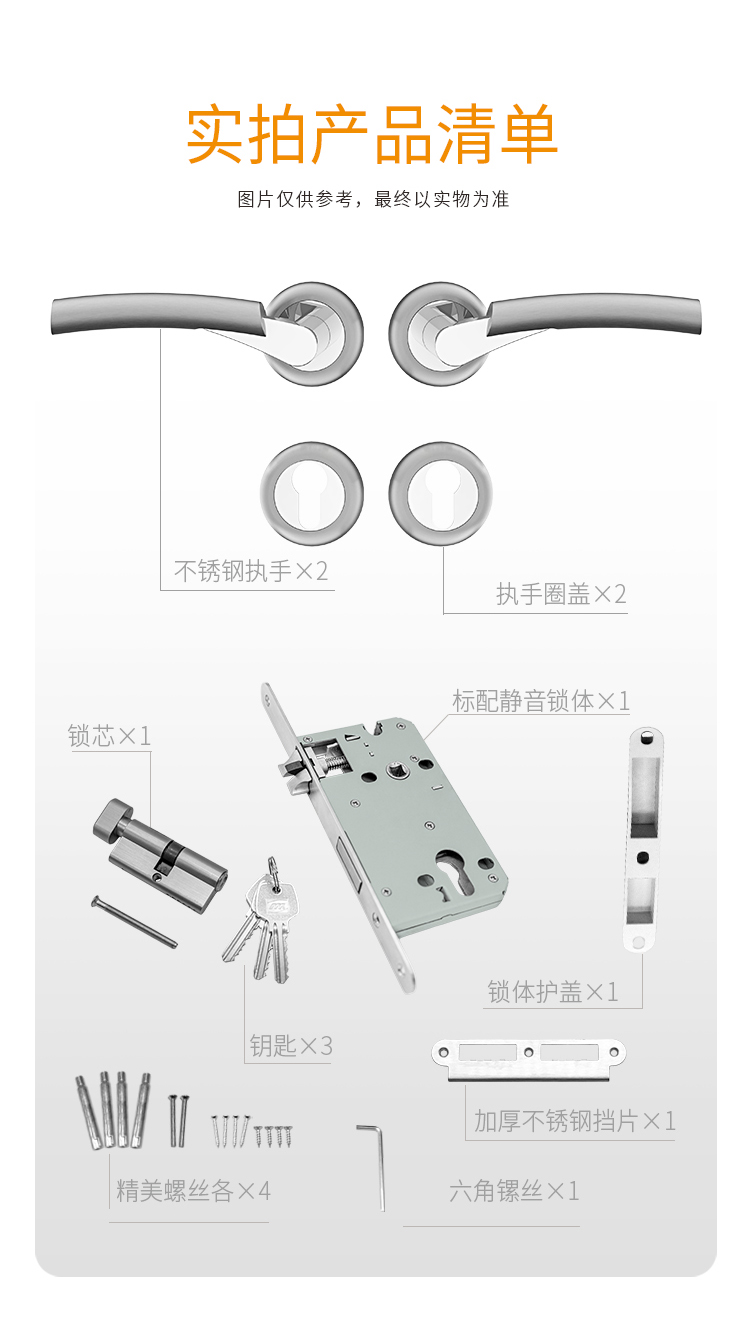 实拍产品清单

图片仅供参考，最终以实物为准

不锈钢执手×2

执手圈盖×2

标配静音锁体×1

锁芯×1

锁体护盖×1

钥匙×3

加厚不锈钢挡片×1

精美螺丝各×4

六角镙丝×1