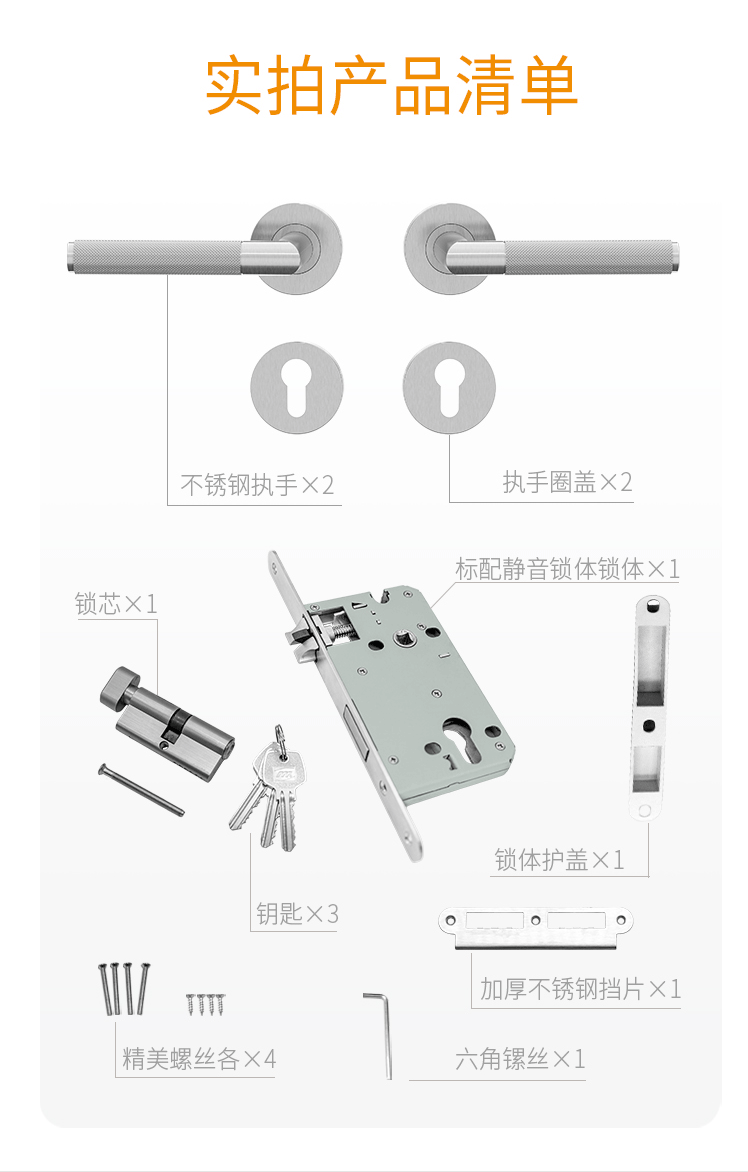 实拍产品清单

不锈钢执手×2

执手圈盖×2

标配静音锁体锁体×1

锁芯×1

锁体护盖×1

钥匙×3

加厚不锈钢挡片×1

精美螺丝各×4

六角镙丝×1