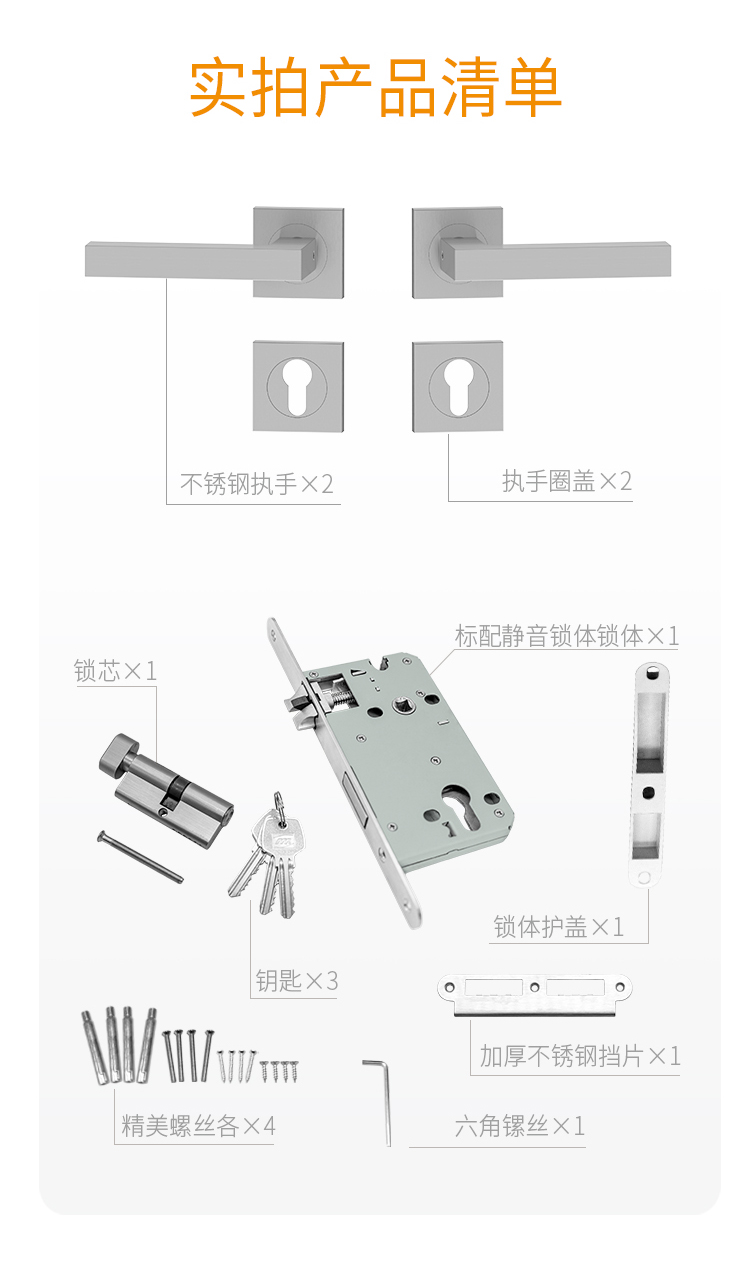 实拍产品清单

不锈钢执手×2

执手圈盖×2

标配静音锁体锁体×1

锁芯×1

锁体护盖×1

钥匙×3

加厚不锈钢挡片×1

精美螺丝各×4

六角镙丝×1